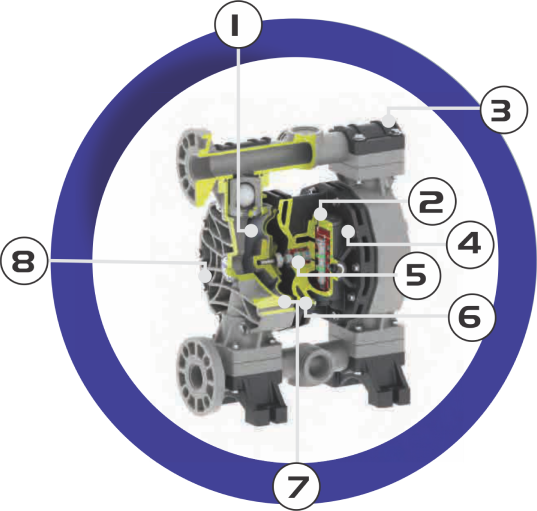 1
3
2
4
8
5
6
7